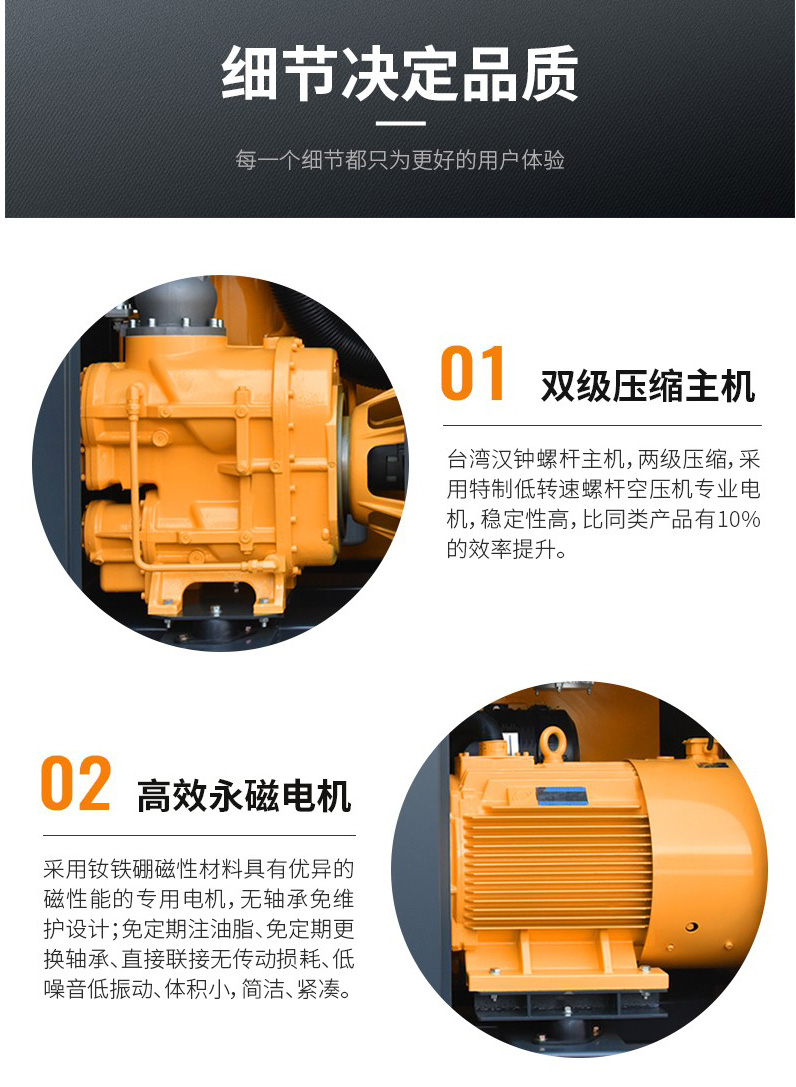 细节决定品质

每一个细节都只为更好的用户体验

01 双级压缩主机

台湾汉钟螺杆主机，两级压缩，采用特制低转速螺杆空压机专业电机，稳定性高，比同类产品有10%的效率提升。

02 高效永磁电机

采用钕铁硼磁性材料具有优异的磁性能的专用电机，无轴承免维护设计；免定期注油脂、免定期更换轴承、直接联接无传动损耗、低噪音低振动、体积小，简洁、紧凑。